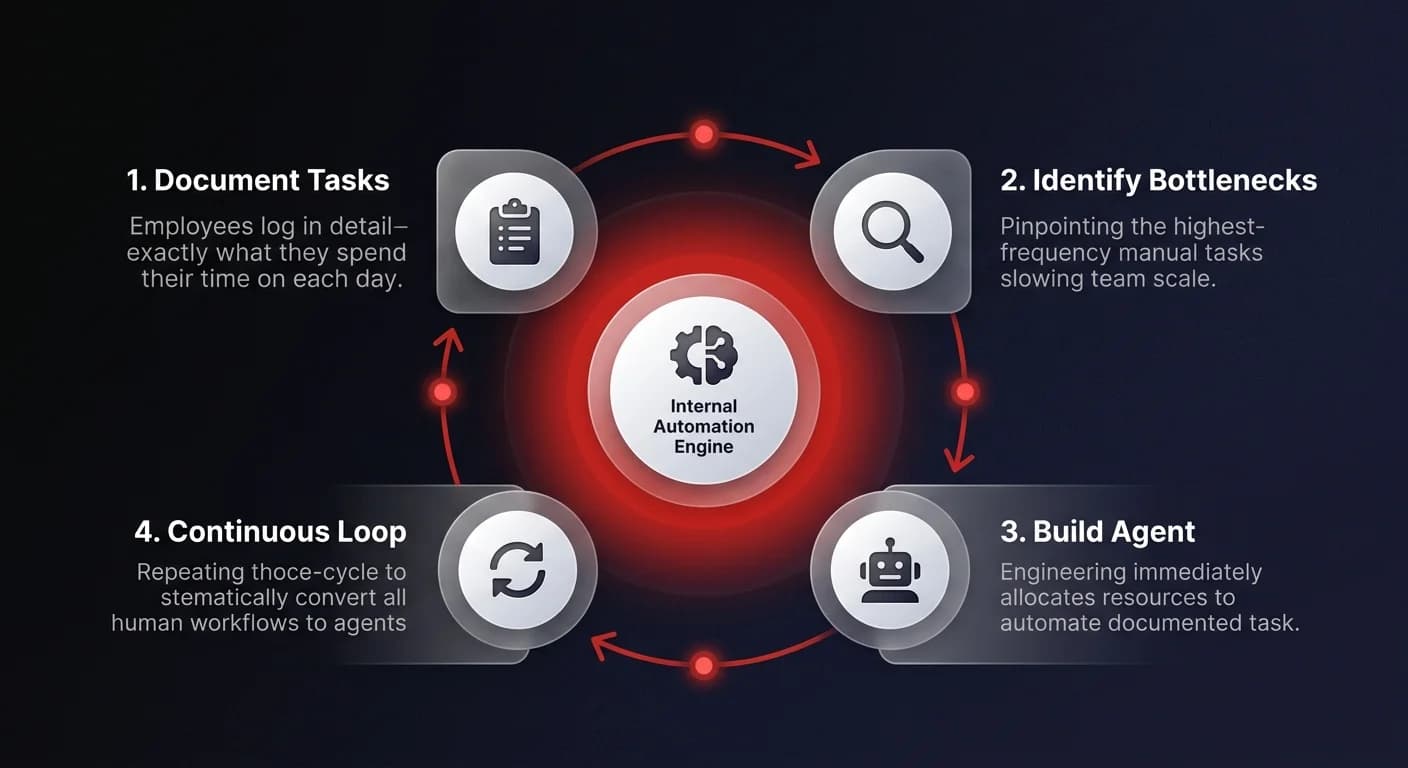 1. Document Tasks

Employees log in detail– exactly what they spend their time on each day.

2. Identify Bottlenecks

Pinpointing the highest-frequency manual tasks slowing team scale.

Internal Automation Engine

4. Continuous Loop

Repeating thoce-cycle to stematically convert all human workflows to agents

3. Build Agent

Engineering immediately allocates resources to automate documented task.