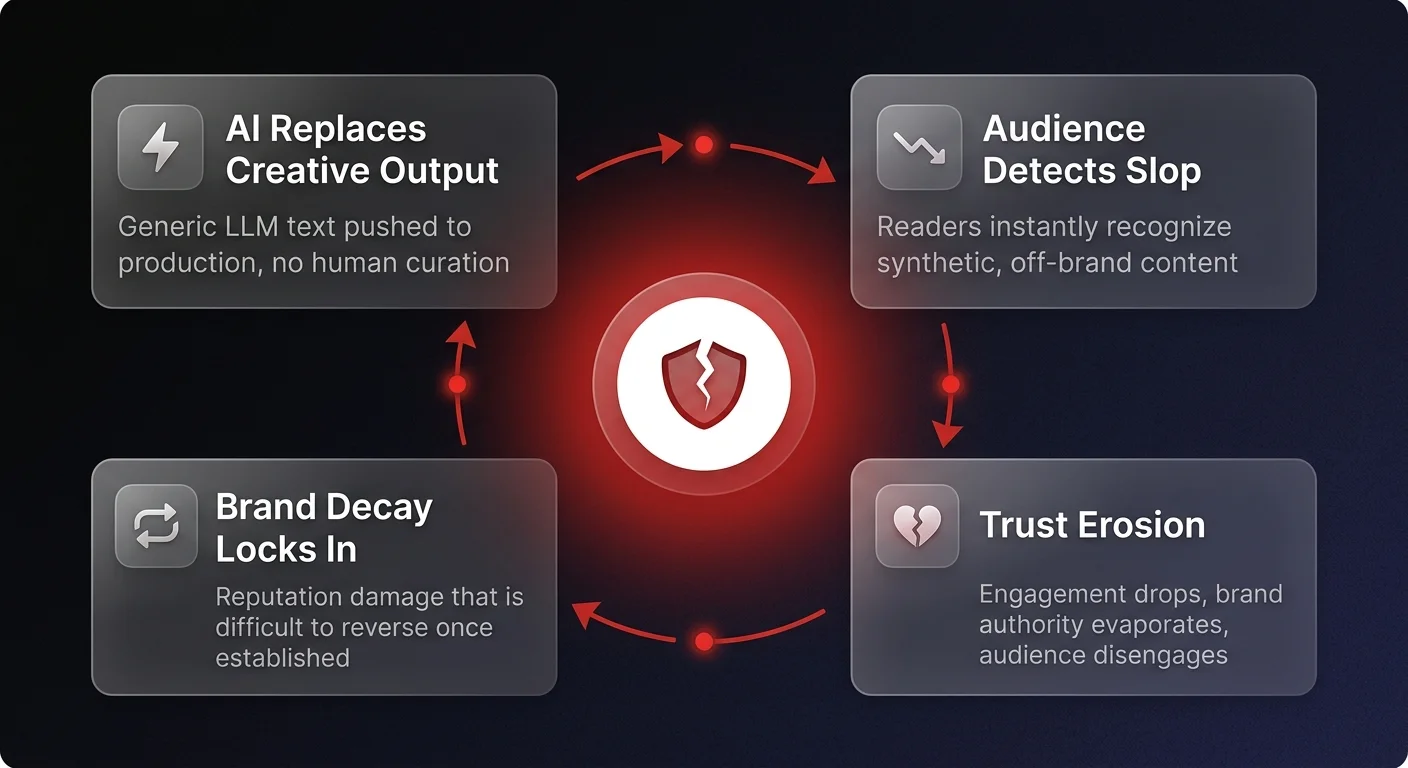 AI Replaces Creative Output

Generic LLM text pushed to production, no human curation

Audience Detects Slop

Readers instantly recognize synthetic, off-brand content

Trust Erosion

Engagement drops, brand authority evaporates, audience disengages

Brand Decay Locks In

Reputation damage that is difficult to reverse once established