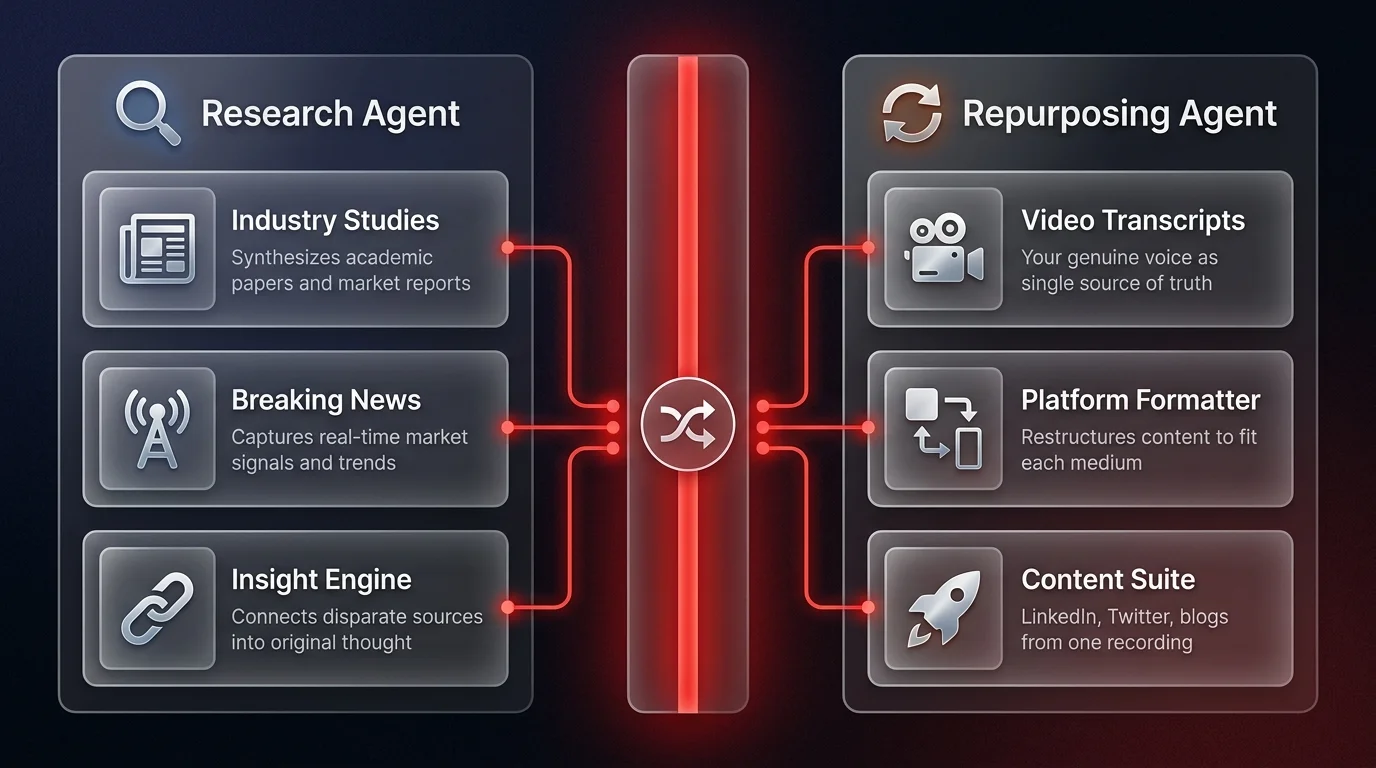 Research Agent

Industry Studies
Synthesizes academic papers and market reports

Breaking News
Captures real-time market signals and trends

Insight Engine
Connects disparate sources into original thought

Repurposing Agent

Video Transcripts
Your genuine voice as single source of truth

Platform Formatter
Restructures content to fit each medium

Content Suite
LinkedIn, Twitter, blogs from one recording