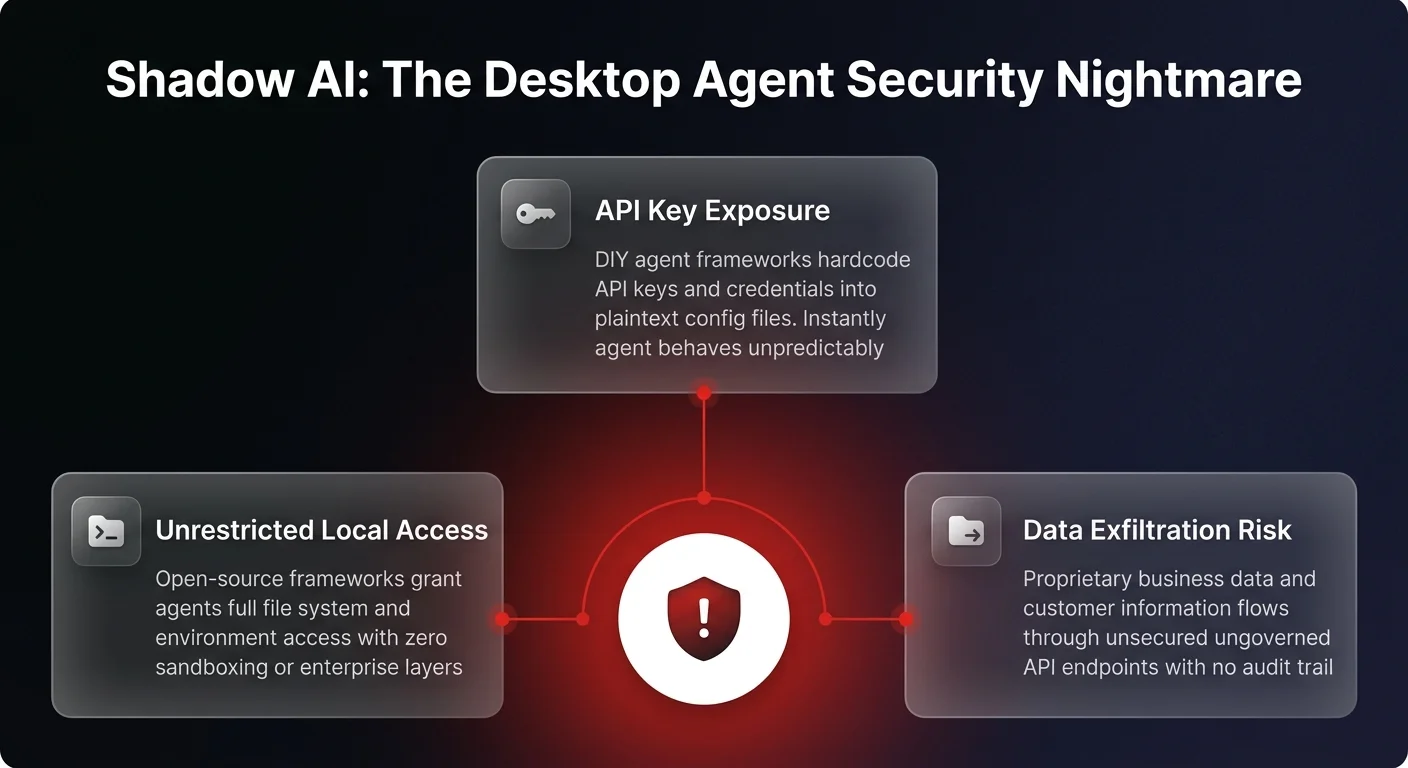 Shadow AI: The Desktop Agent Security Nightmare

API Key Exposure

DIY agent frameworks hardcode API keys and credentials into plaintext config files. Instantly agent behaves unpredictably

Unrestricted Local Access

Open-source frameworks grant agents full file system and environment access with zero sandboxing or enterprise layers

Data Exfiltration Risk

Proprietary business data and customer information flows through unsecured ungoverned API endpoints with no audit trail