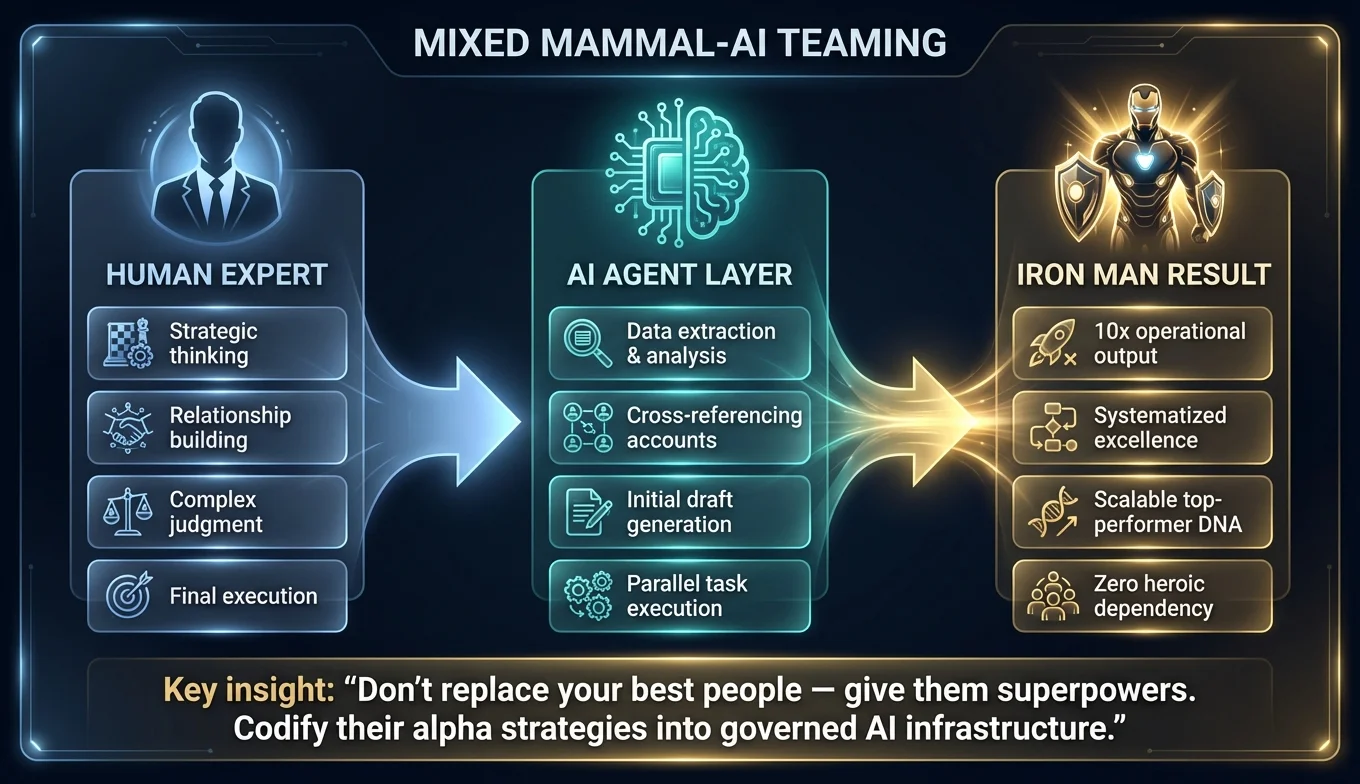 MIXED MAMMAL-AI TEAMING

HUMAN EXPERT

Strategic thinking

Relationship building

Complex judgment

Final execution

AI AGENT LAYER

Data extraction & analysis

Cross-referencing accounts

Initial draft generation

Parallel task execution

IRON MAN RESULT

10x operational output

Systematized excellence

Scalable top-performer DNA

Zero heroic dependency

Key insight: “Don’t replace your best people — give them superpowers. Codify their alpha strategies into governed AI infrastructure.”