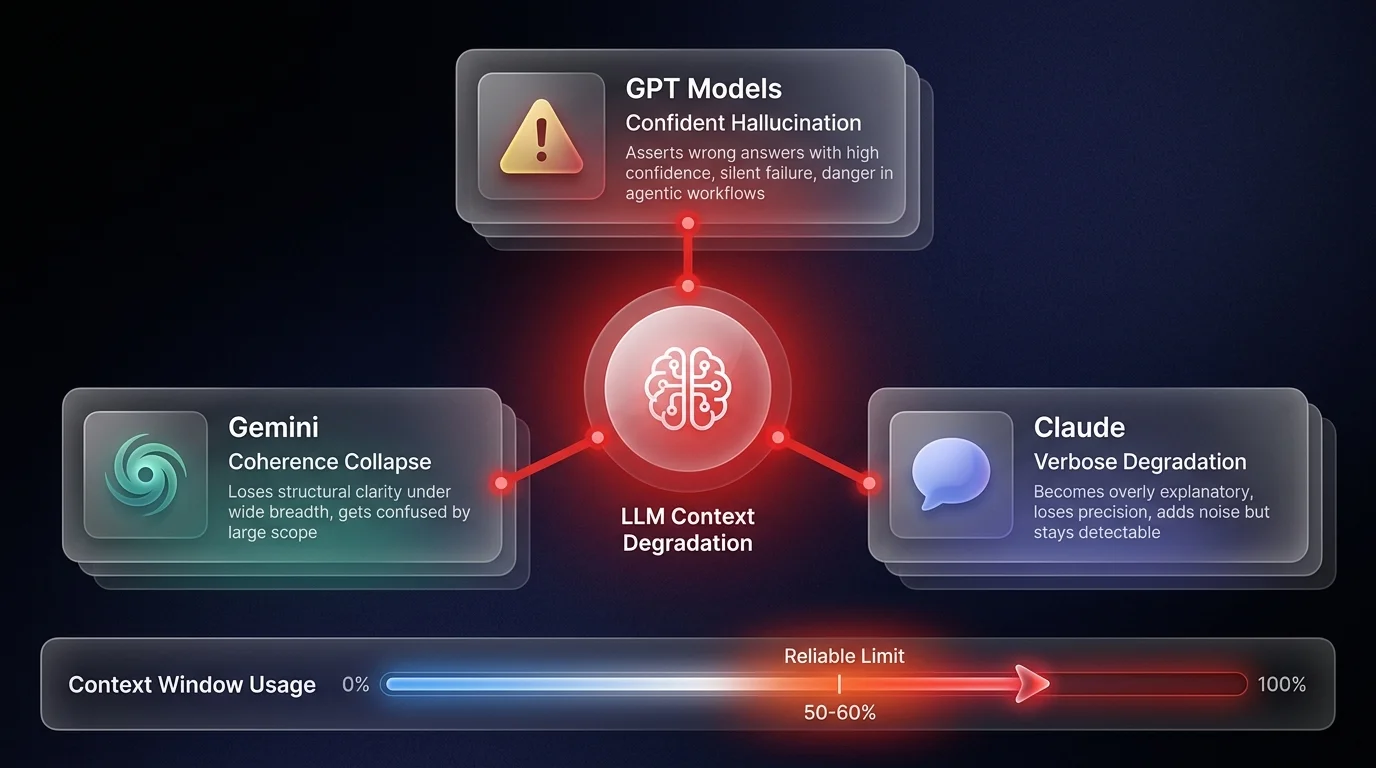 GPT Models
Confident Hallucination
Asserts wrong answers with high confidence, silent failure, danger in agentic workflows

Gemini
Coherence Collapse
Loses structural clarity under wide breadth, gets confused by large scope

LLM Context Degradation

Claude
Verbose Degradation
Becomes overly explanatory, loses precision, adds noise but stays detectable

Context Window Usage 0% Reliable Limit 50-60% 100%