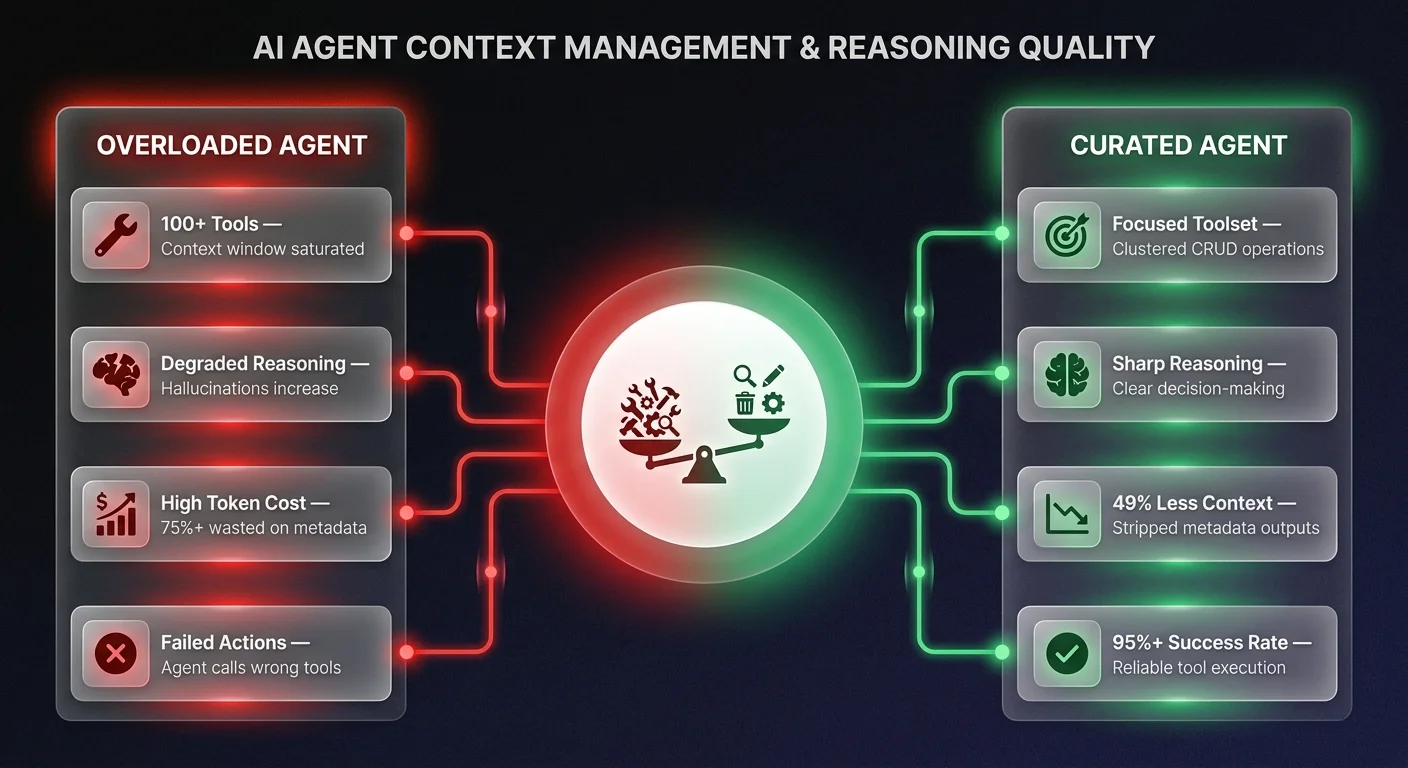 AI AGENT CONTEXT MANAGEMENT & REASONING QUALITY

OVERLOADED AGENT

100+ Tools — Context window saturated

Degraded Reasoning — Hallucinations increase

High Token Cost — 75%+ wasted on metadata

Failed Actions — Agent calls wrong tools

CURATED AGENT

Focused Toolset — Clustered CRUD operations

Sharp Reasoning — Clear decision-making

49% Less Context — Stripped metadata outputs

95%+ Success Rate — Reliable tool execution