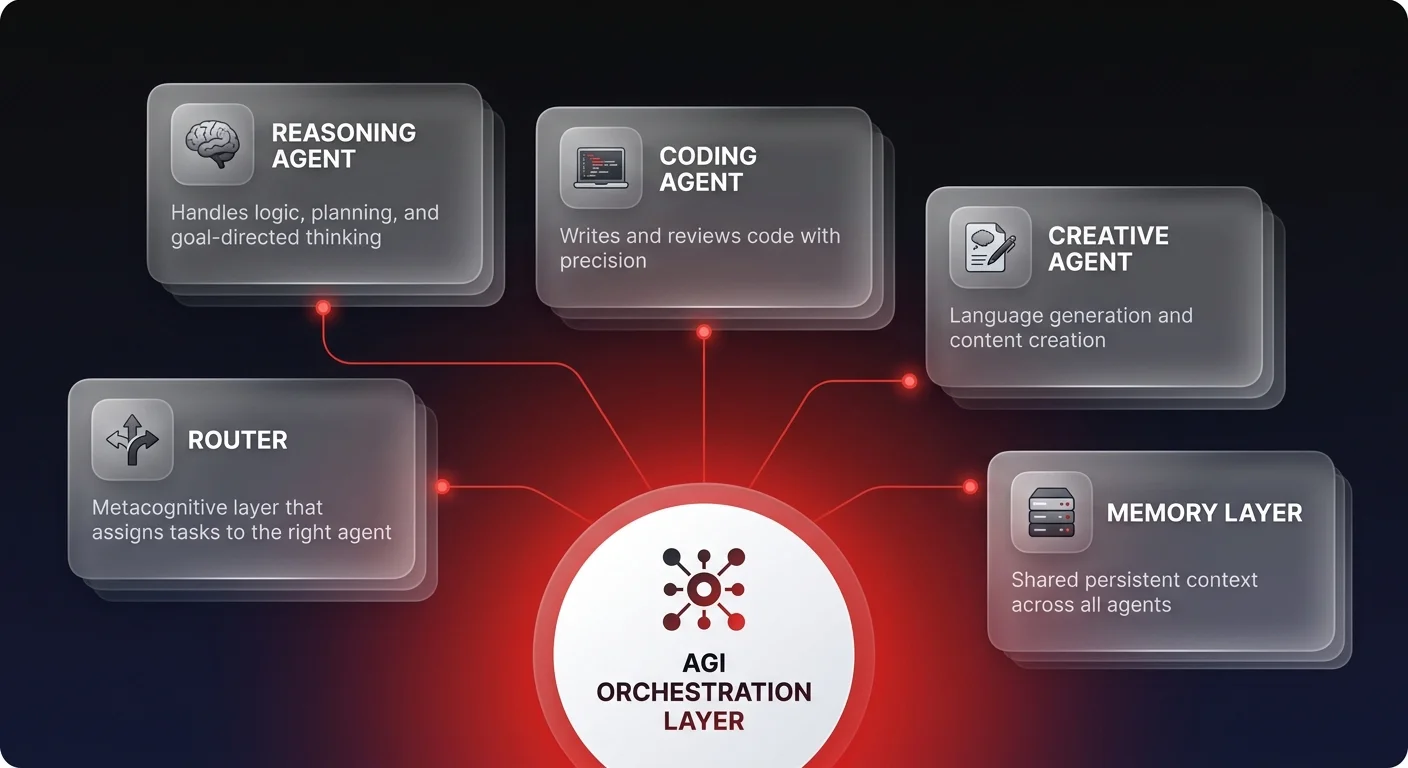 REASONING AGENT

Handles logic, planning, and goal-directed thinking

CODING AGENT

Writes and reviews code with precision

CREATIVE AGENT

Language generation and content creation

ROUTER

Metacognitive layer that assigns tasks to the right agent

MEMORY LAYER

Shared persistent context across all agents

AGI ORCHESTRATION LAYER