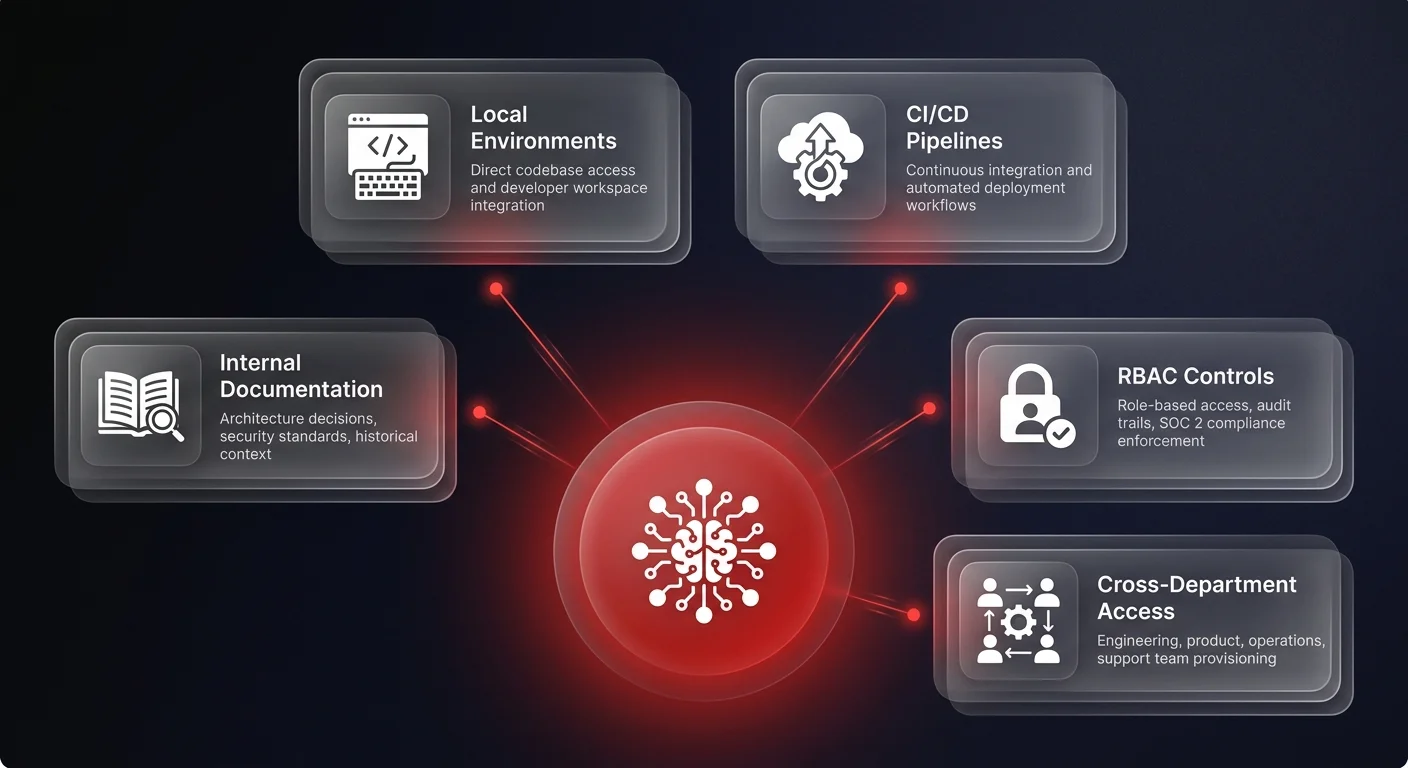 Local Environments
Direct codebase access and developer workspace integration

CI/CD Pipelines
Continuous integration and automated deployment workflows

Internal Documentation
Architecture decisions, security standards, historical context

RBAC Controls
Role-based access, audit trails, SOC 2 compliance enforcement

Cross-Department Access
Engineering, product, operations, support team provisioning