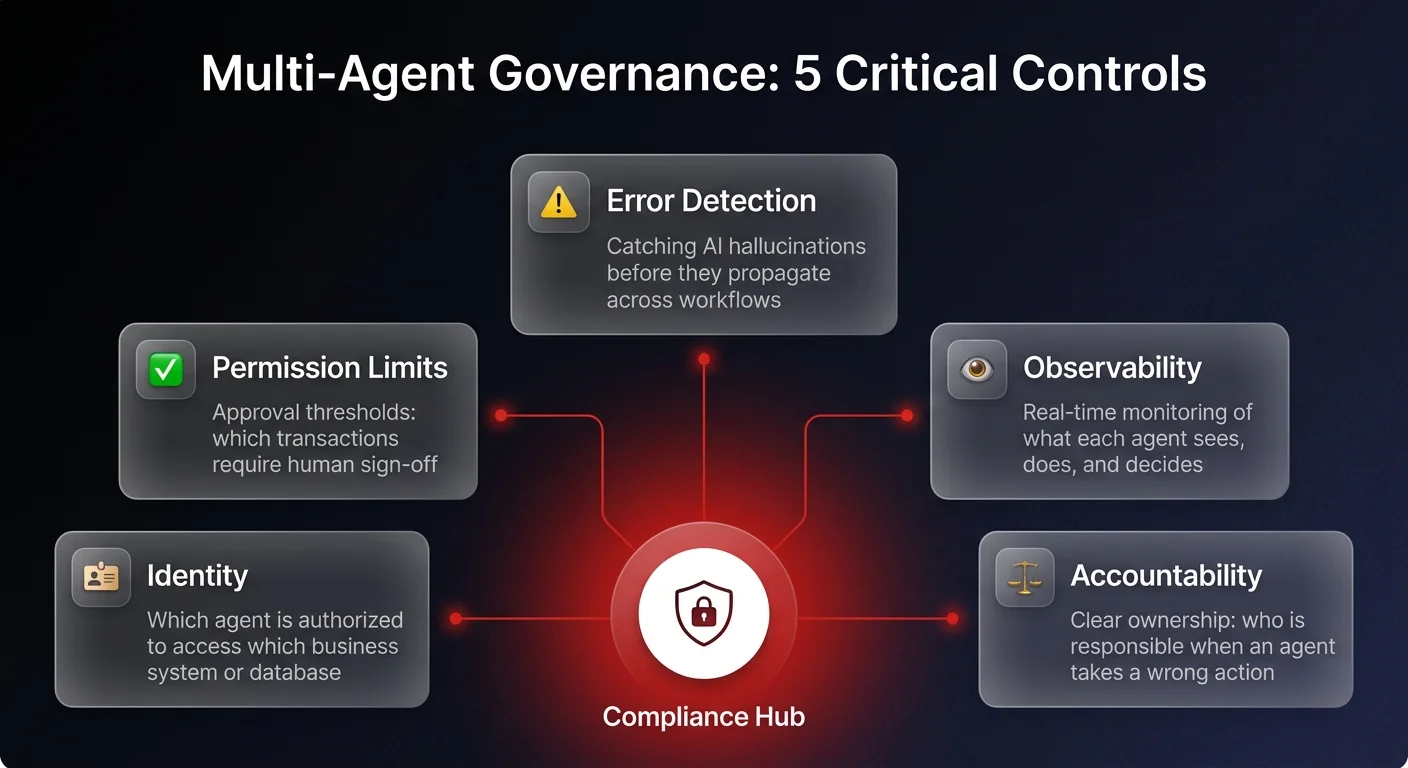 Multi-Agent Governance: 5 Critical Controls

Error Detection
Catching AI hallucinations before they propagate across workflows

Permission Limits
Approval thresholds: which transactions require human sign-off

Observability
Real-time monitoring of what each agent sees, does, and decides

Identity
Which agent is authorized to access which business system or database

Accountability
Clear ownership: who is responsible when an agent takes a wrong action

Compliance Hub