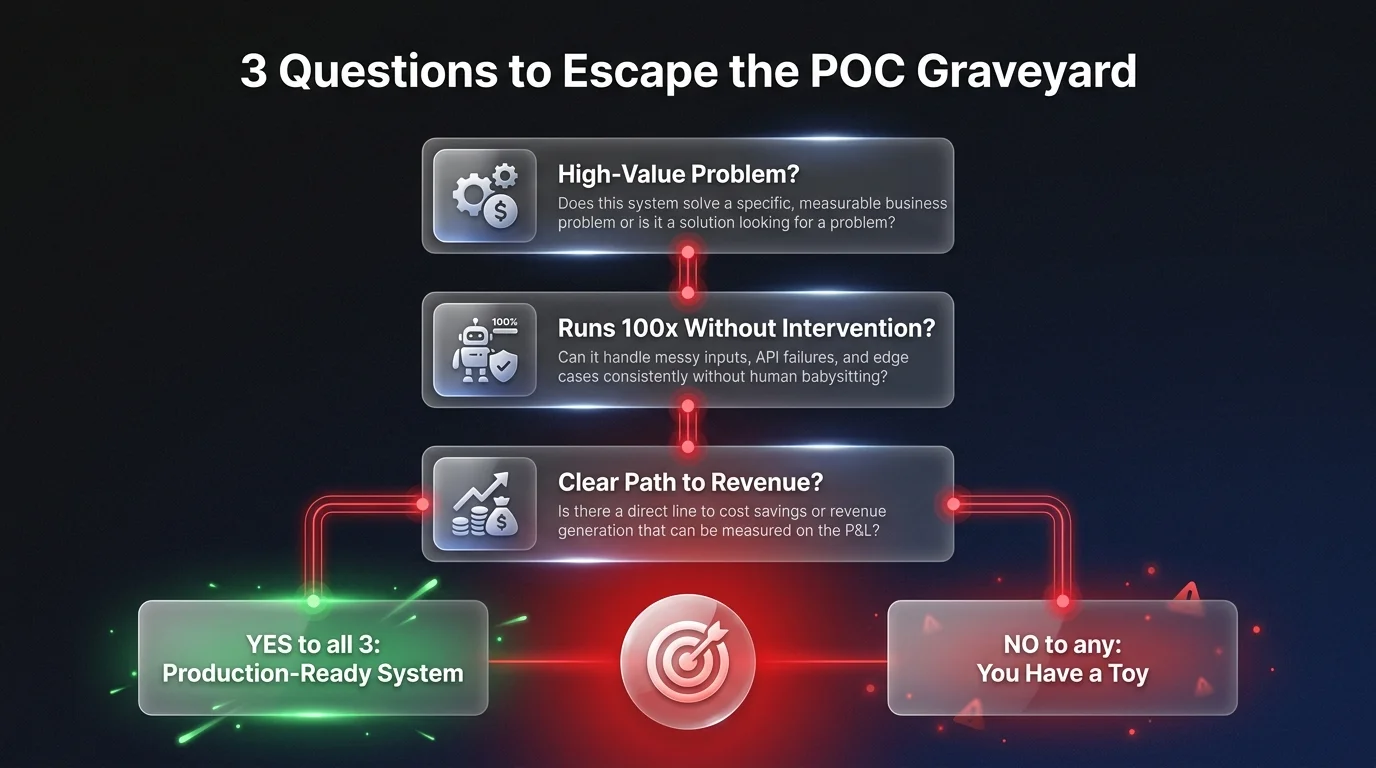 3 Questions to Escape the POC Graveyard

High-Value Problem?
Does this system solve a specific, measurable business problem or is it a solution looking for a problem?

100%

Runs 100x Without Intervention?
Can it handle messy inputs, API failures, and edge cases consistently without human babysitting?

Clear Path to Revenue?
Is there a direct line to cost savings or revenue generation that can be measured on the P&L?

YES to all 3:
Production-Ready System

NO to any:
You Have a Toy