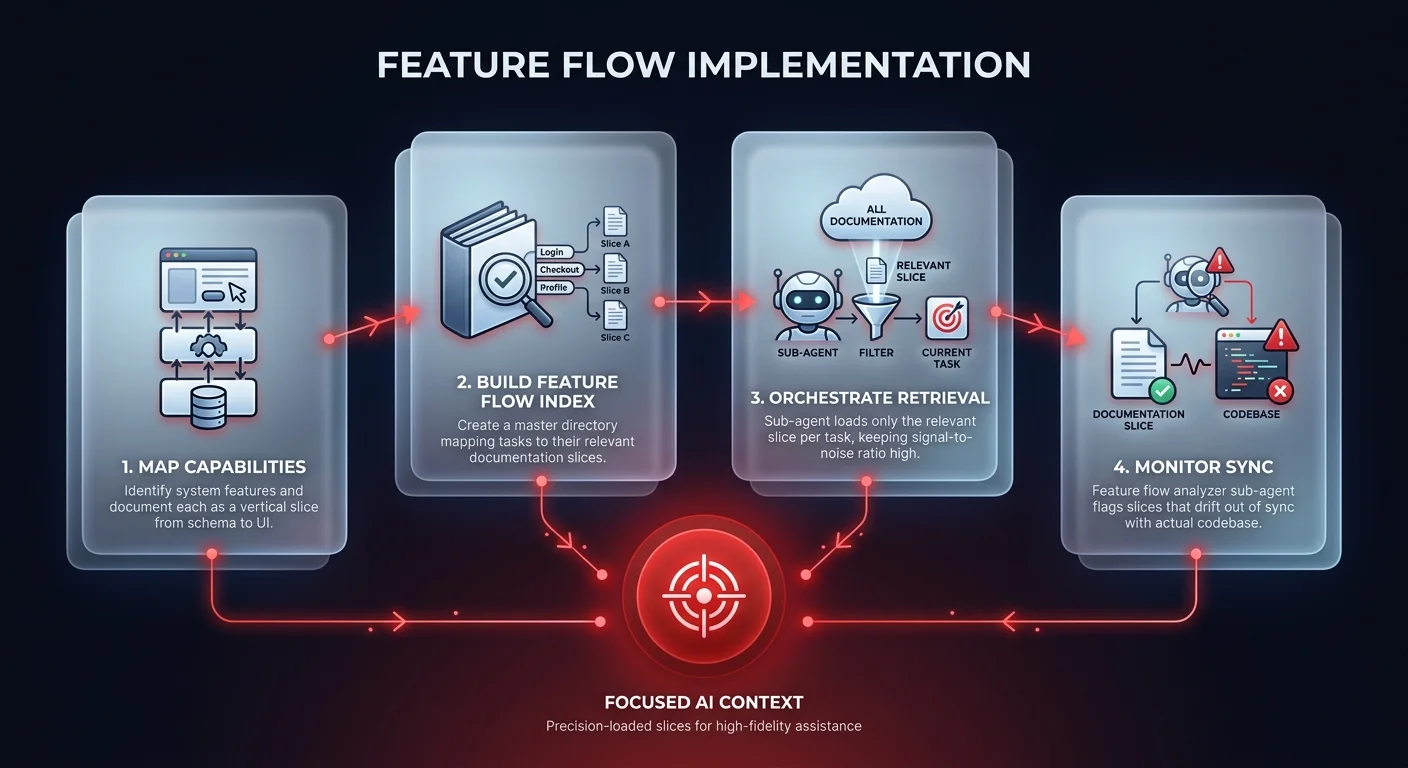 FEATURE FLOW IMPLEMENTATION

1. MAP CAPABILITIES
Identify system features and document each as a vertical slice from schema to UI.

Login
Checkout
Profile
Slice A
Slice B
Slice C

2. BUILD FEATURE FLOW INDEX
Create a master directory mapping tasks to their relevant documentation slices.

ALL DOCUMENTATION
RELEVANT SLICE
SUB-AGENT
FILTER
CURRENT TASK

3. ORCHESTRATE RETRIEVAL
Sub-agent loads only the relevant slice per task, keeping signal-to-noise ratio high.

DOCUMENTATION SLICE
CODEBASE

4. MONITOR SYNC
Feature flow analyzer sub-agent flags slices that drift out of sync with actual codebase.

FOCUSED AI CONTEXT
Precision-loaded slices for high-fidelity assistance