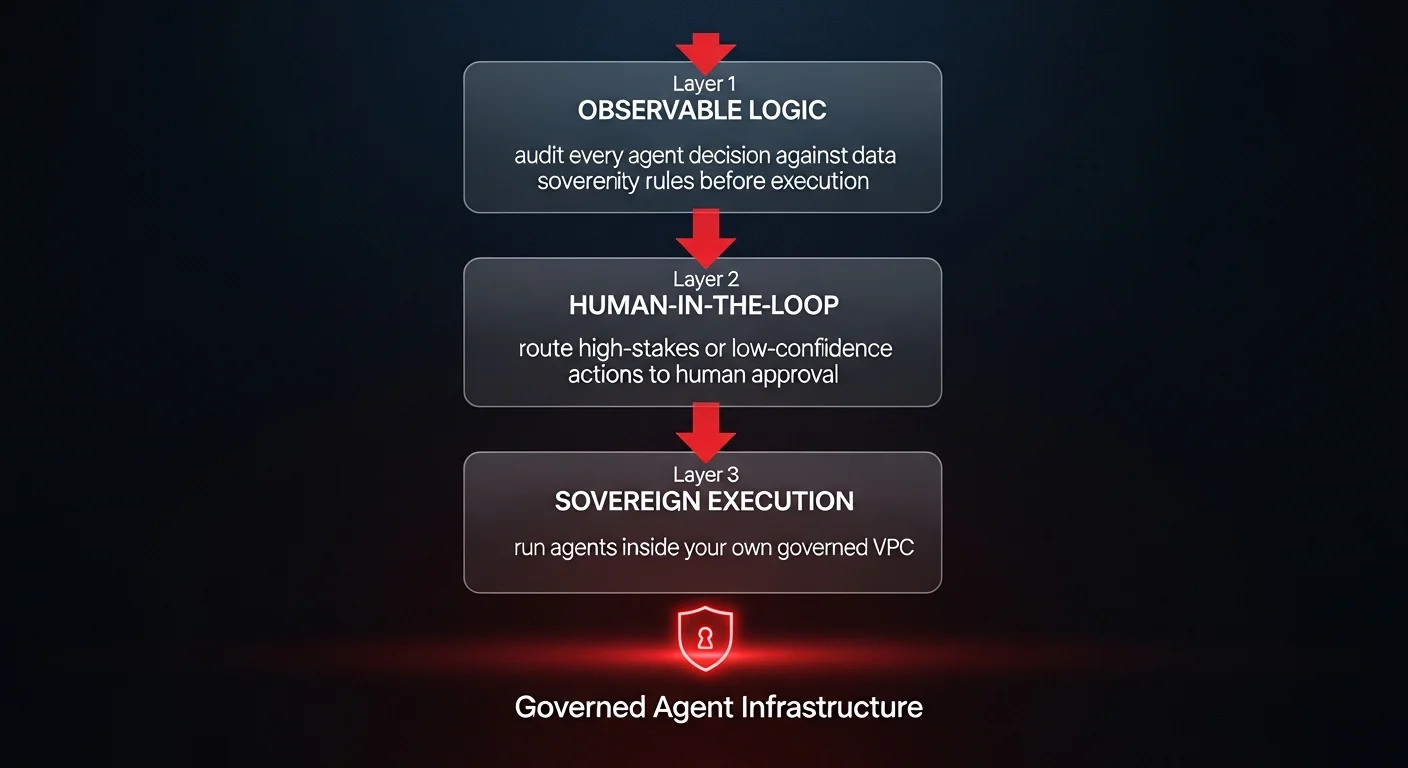 Layer 1
OBSERVABLE LOGIC

audit every agent decision against data soverenity rules before execution

Layer 2
HUMAN-IN-THE-LOOP

route high-stakes or low-confiidence actions to human approval

Layer 3
SOVEREIGN EXECUTION

run agents inside your own governed VPC

Governed Agent Infrastructure