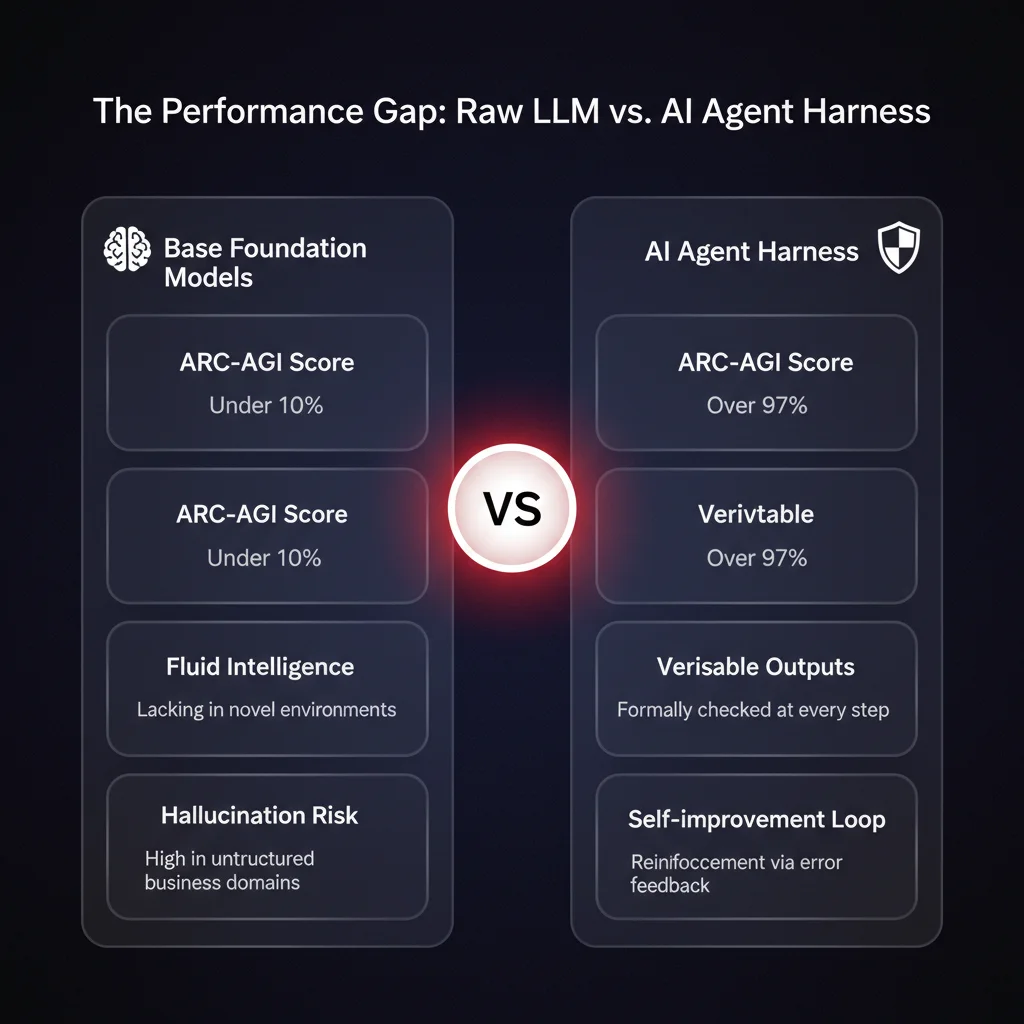 The Performance Gap: Raw LLM vs. AI Agent Harness

Base Foundation Models

ARC-AGI Score
Under 10%

ARC-AGI Score
Under 10%

Fluid Intelligence
Lacking in novel environments

Hallucination Risk
High in untructured business domains

VS

AI Agent Harness

ARC-AGI Score
Over 97%

Verivtable
Over 97%

Verisable Outputs
Formally checked at every step

Self-improvement Loop
Reinifoccement via error feedback