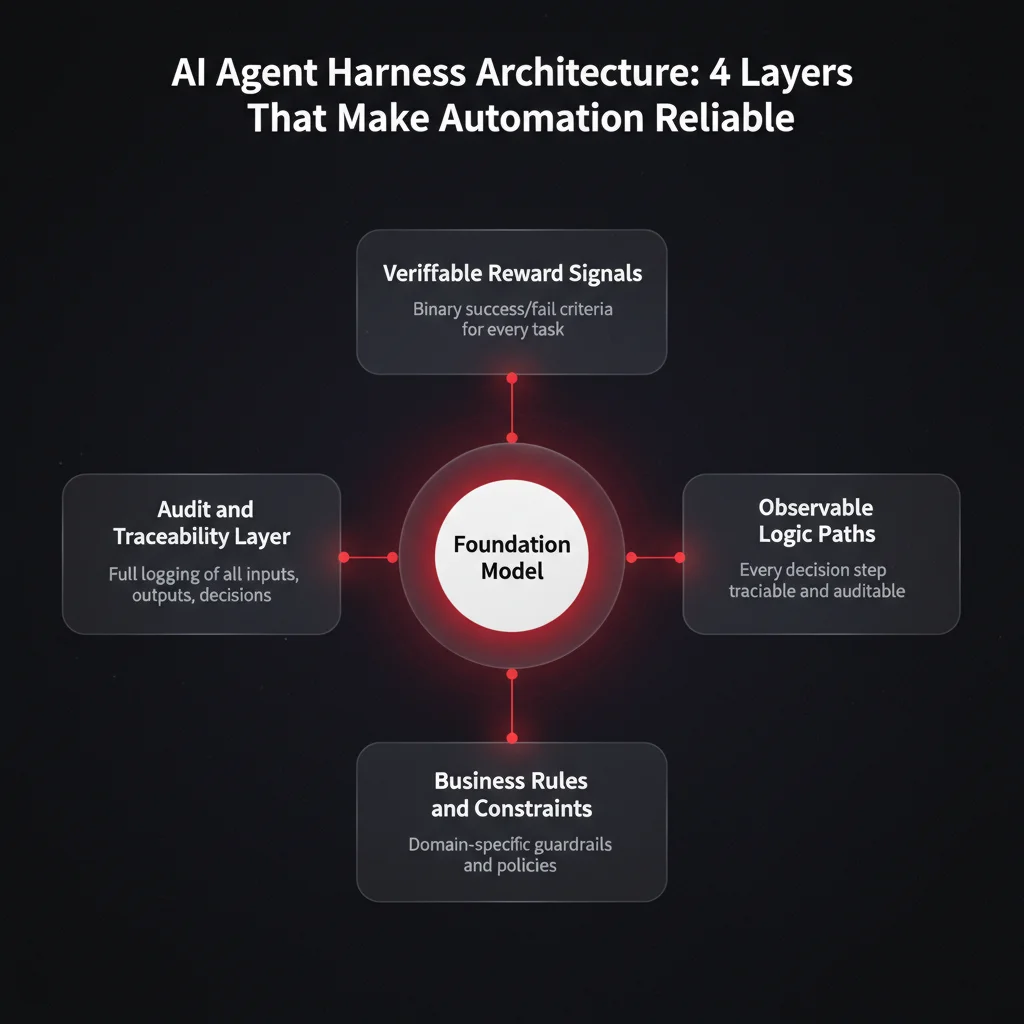 AI Agent Harness Architecture: 4 Layers That Make Automation Reliable

Veriffable Reward Signals
Binary success/fail criteria for every task

Audit and Traceability Layer
Full logging of all inputs, outputs, decisions

Foundation Model

Observable Logic Paths
Every decision step traciable and auditable

Business Rules and Constraints
Domain-specific guardrails and policies