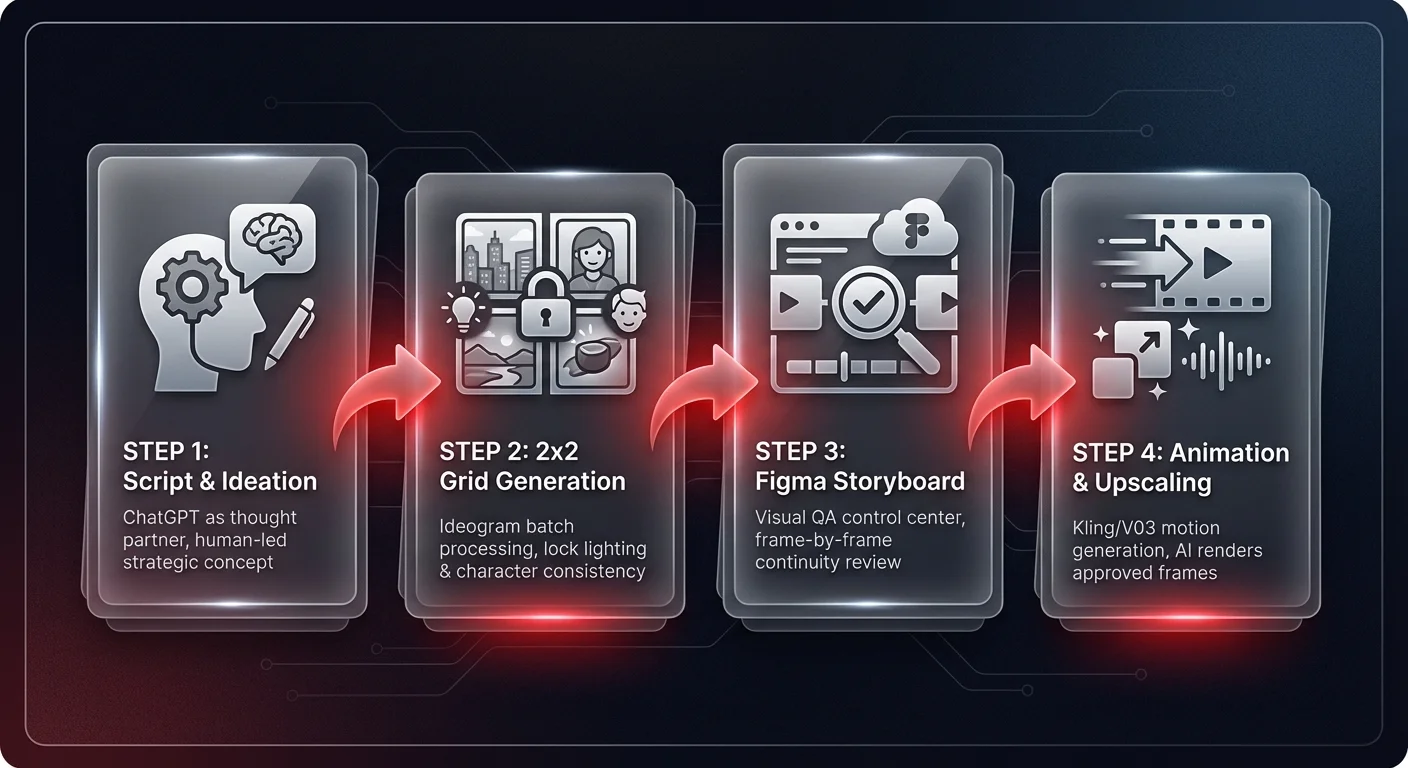 STEP 1: Script & Ideation

ChatGPT as thought partner, human-led strategic concept

STEP 2: 2x2 Grid Generation

Ideogram batch processing, lock lighting & character consistency

STEP 3: Figma Storyboard

Visual QA control center, frame-by-frame continuity review

STEP 4: Animation & Upscaling

Kling/V03 motion generation, AI renders approved frames