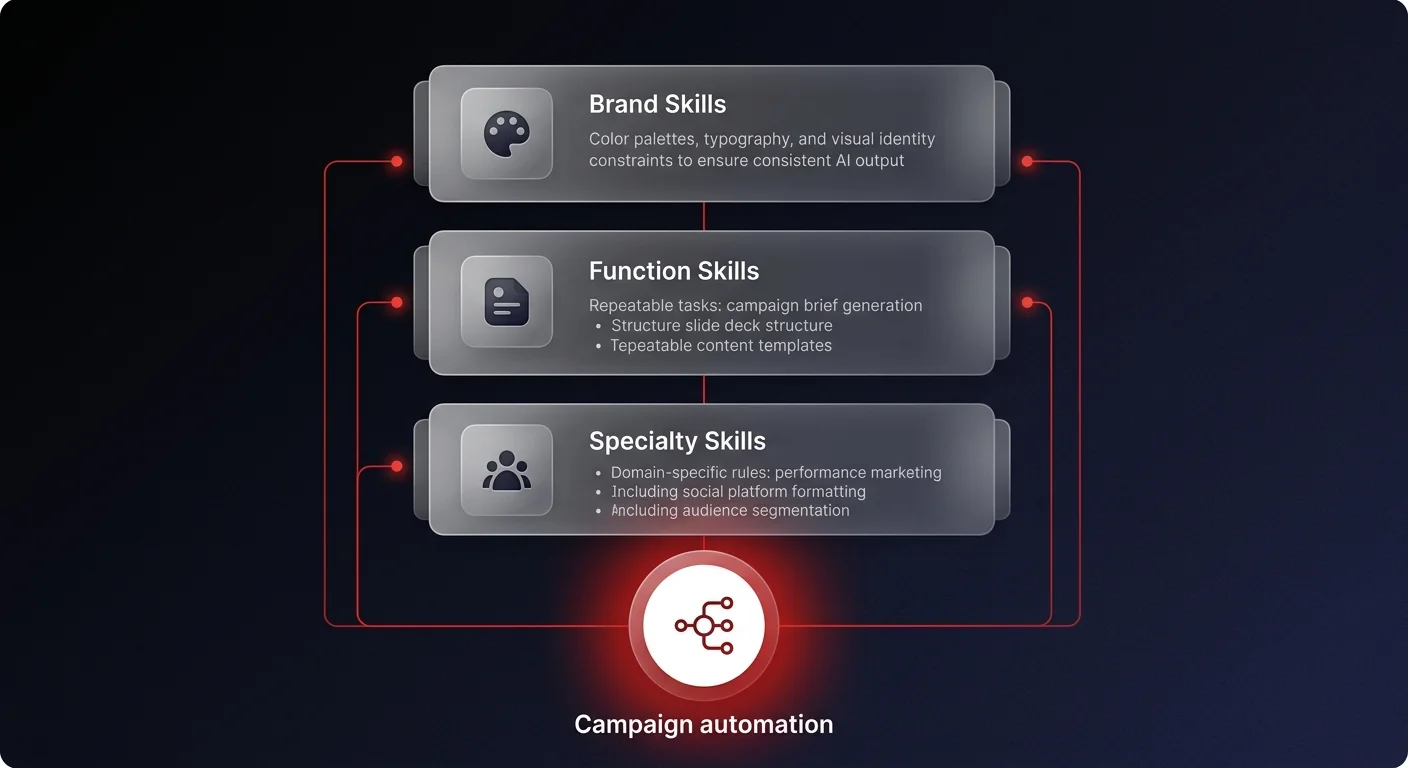 Brand Skills

Color palettes, typography, and visual identity constraints to ensure consistent AI output

Function Skills

Repeatable tasks: campaign brief generation
• Structure slide deck structure
• Tepeatable content templates

Specialty Skills

• Domain-specific rules: performance marketing
• Including social platform formatting
• Ancluding audience segmentation

Campaign automation